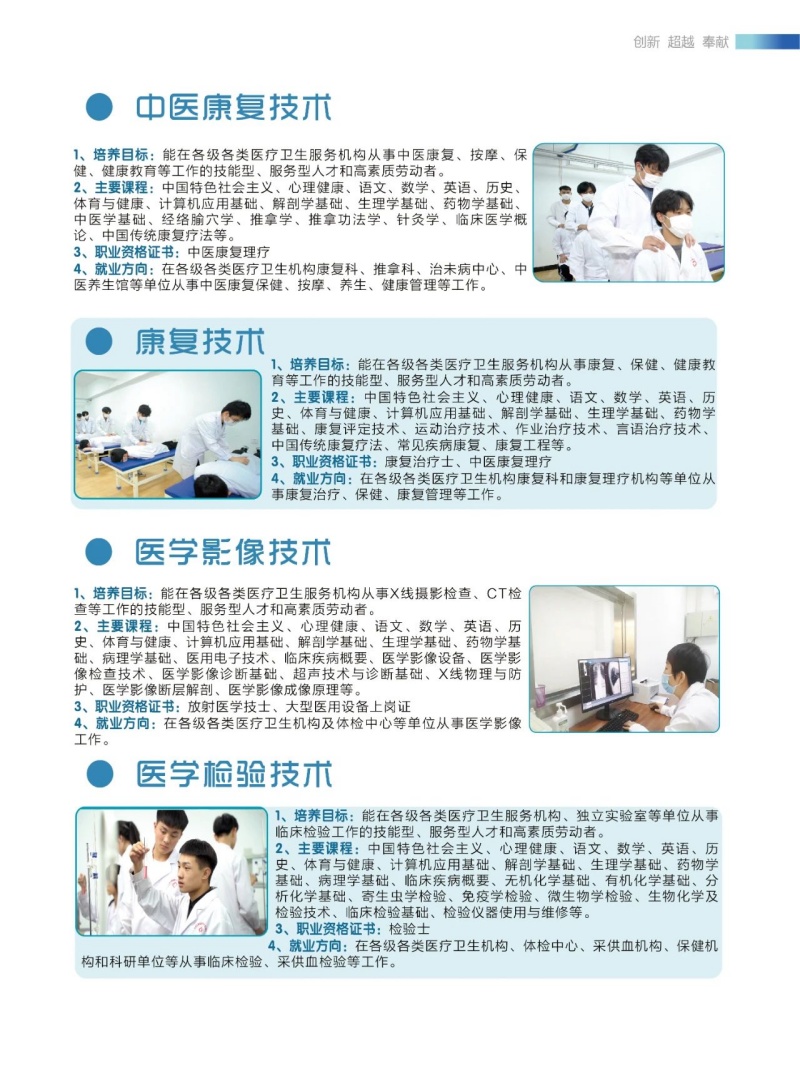 创新 超越 奉献

中医康复技术

1、培养目标：能在各级各类医疗卫生服务机构从事中医康复、按摩、保健、健康教育等工作的技能型、服务型人才和高素质劳动者。
2、主要课程：中国特色社会主义、心理健康、语文、数学、英语、历史、体育与健康、计算机应用基础、解剖学基础、生理学基础、药物学基础、中医学基础、经络腧穴学、推拿学、推拿功法学、针灸学、临床医学概论、中国传统康复疗法等。
3、职业资格证书：中医康复理疗
4、就业方向：在各级各类医疗卫生机构康复科、推拿科、治未病中心、中医养生馆等单位从事中医康复保健、按摩、养生、健康管理等工作。

康复技术

1、培养目标：能在各级各类医疗卫生服务机构从事康复、保健、健康教育等工作的技能型、服务型人才和高素质劳动者。
2、主要课程：中国特色社会主义、心理健康、语文、数学、英语、历史、体育与健康、计算机应用基础、解剖学基础、生理学基础、药物学基础、康复评定技术、运动治疗技术、作业治疗技术、言语治疗技术、中国传统康复疗法、常见疾病康复、康复工程等。
3、职业资格证书：康复治疗士、中医康复理疗
4、就业方向：在各级各类医疗卫生机构康复科和康复理疗机构等单位从事康复治疗、保健、康复管理等工作。

医学影像技术

1、培养目标：能在各级各类医疗卫生服务机构从事X线摄影检查、CT检查等工作的技能型、服务型人才和高素质劳动者。
2、主要课程：中国特色社会主义、心理健康、语文、数学、英语、历史、体育与健康、计算机应用基础、解剖学基础、生理学基础、药物学基础、病理学基础、医用电子技术、临床疾病概要、医学影像设备、医学影像检查技术、医学影像诊断基础、超声技术与诊断基础、X线物理与防护、医学影像断层解剖、医学影像成像原理等。
3、职业资格证书：放射医学技士、大型医用设备上岗证
4、就业方向：在各级各类医疗卫生机构及体检中心等单位从事医学影像工作。

医学检验技术

1、培养目标：能在各级各类医疗卫生服务机构、独立实验室等单位从事临床检验工作的技能型、服务型人才和高素质劳动者。
2、主要课程：中国特色社会主义、心理健康、语文、数学、英语、历史、体育与健康、计算机应用基础、解剖学基础、生理学基础、药物学基础、病理学基础、临床疾病概要、无机化学基础、有机化学基础、分析化学基础、寄生虫学检验、免疫学检验、微生物学检验、生物化学及检验技术、临床检验基础、检验仪器使用与维修等。
3、职业资格证书：检验士
4、就业方向：在各级各类医疗卫生机构、体检中心、采供血机构、保健机构和科研单位等从事临床检验、采供血检验等工作。